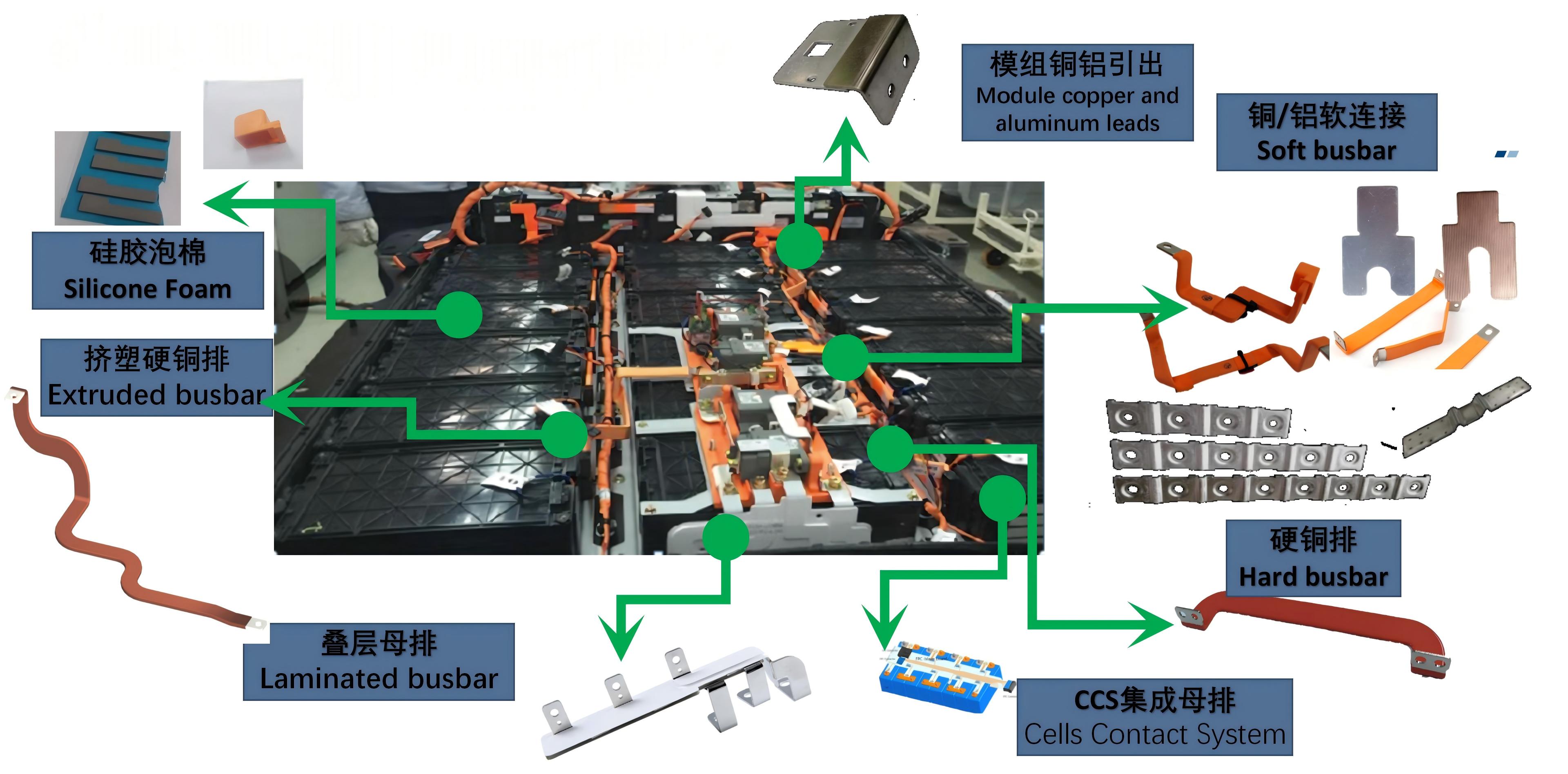 模组铜铝引出
Module copper and aluminum leads

铜/铝软连接
Soft busbar

硅胶泡棉
Silicone Foam

挤塑硬铜排
Extruded busbar

硬铜排
Hard busbar

叠层母排
Laminated busbar

CCS集成母排
Cells Contact System